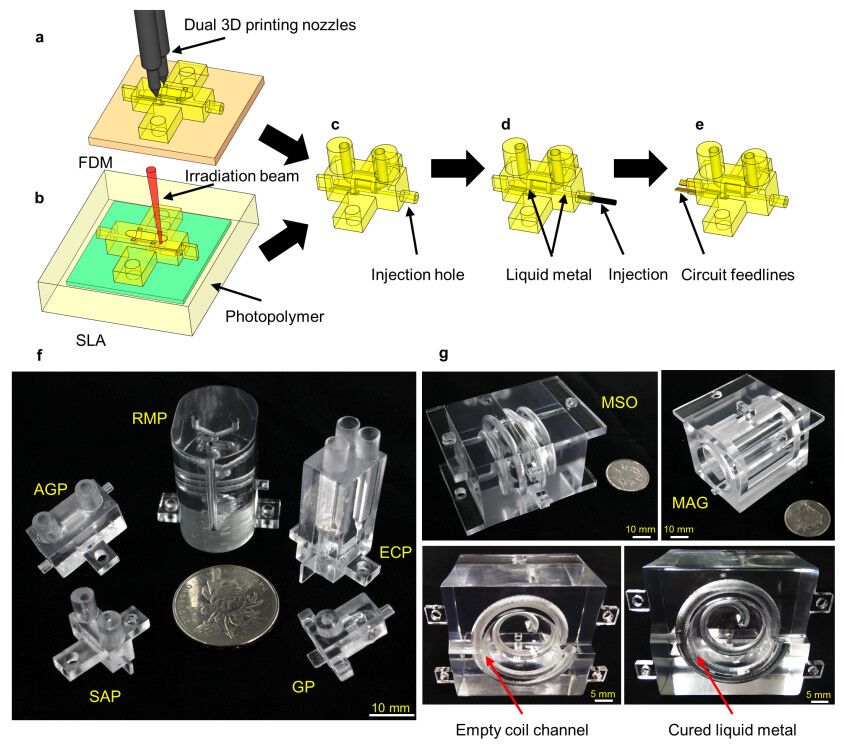 a
Dual 3D printing nozzles
FDM
b
Irradiation beam
Photopolymer
SLA
c
Injection hole
d
Liquid metal
Injection
e
Circuit feedlines

f
RMP
AGP
ECP
SAP
GP
10 mm

g
MSO
10 mm
MAG
10 mm
5 mm
5 mm
Empty coil channel
Cured liquid metal